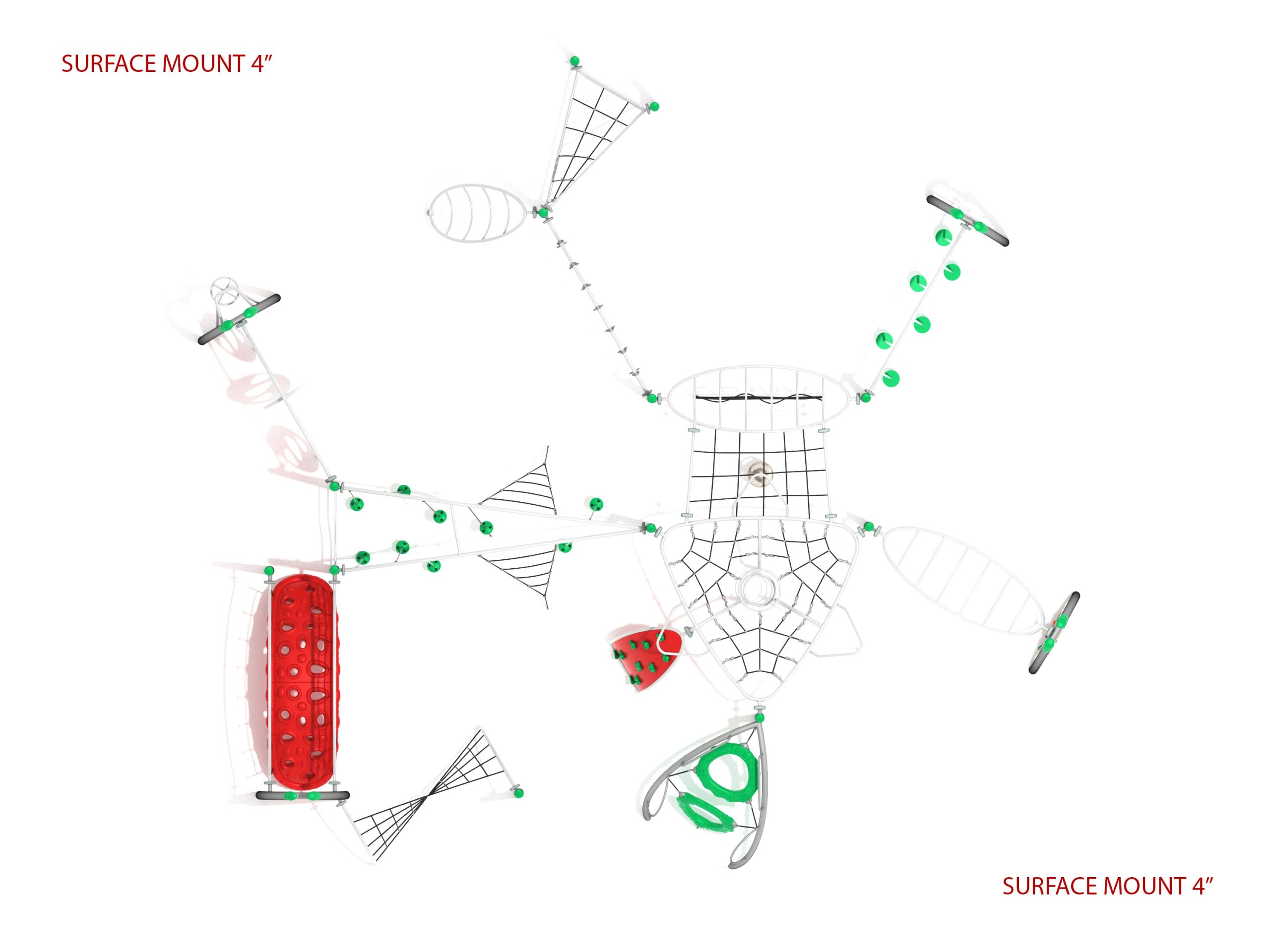 SURFACE MOUNT 4”

SURFACE MOUNT 4”