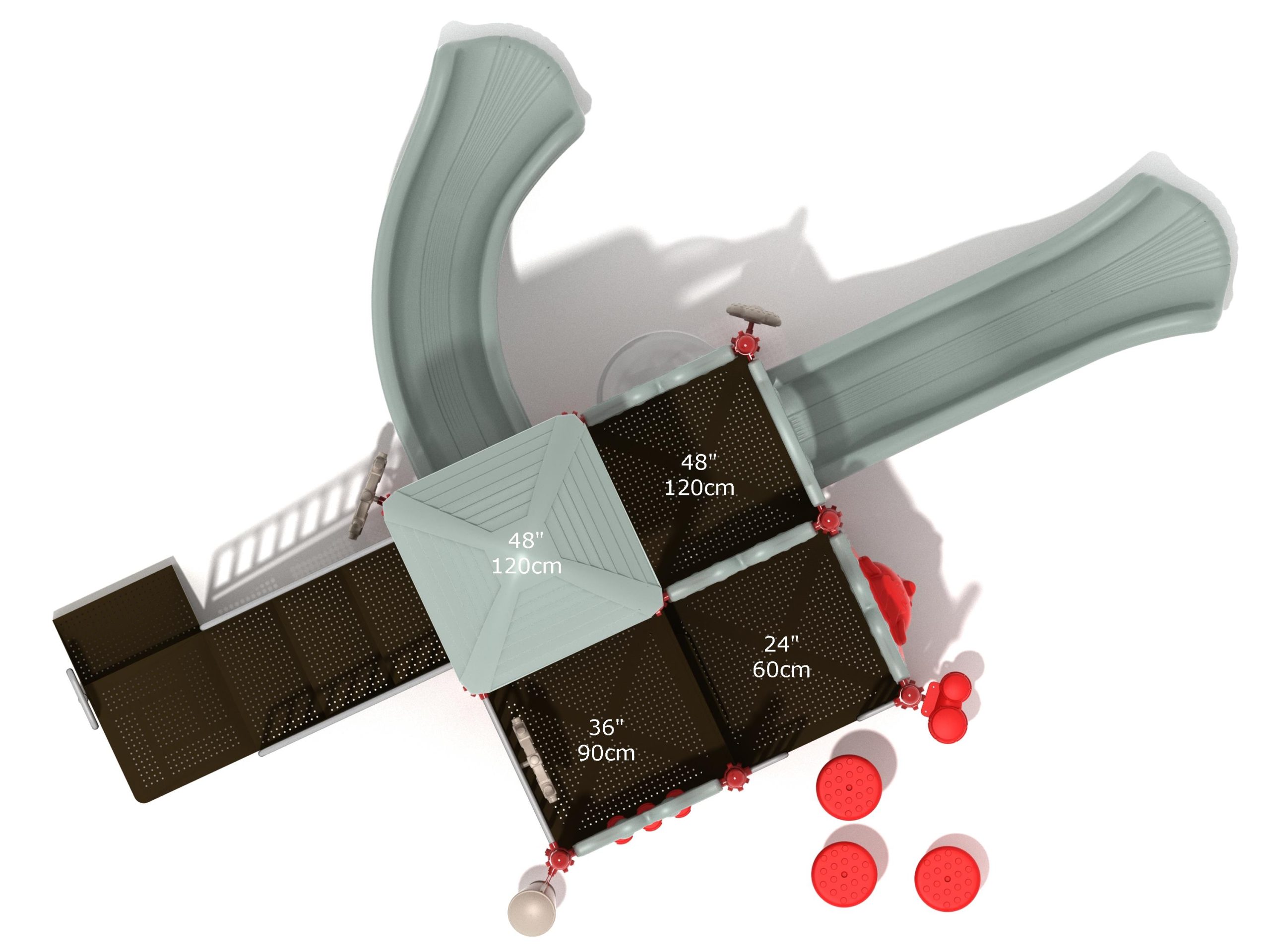 48"
120cm

48"
120cm

24"
60cm

36"
90cm