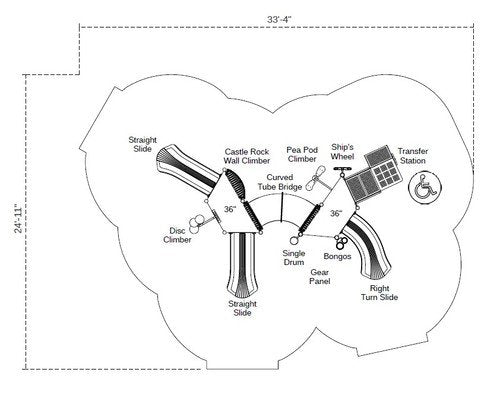 33'-4"

24'-11"

Straight Slide

Castle Rock Wall Climber

Pea Pod Climber

Ship's Wheel

Transfer Station

Curved Tube Bridge

36"

36"

Disc Climber

Single Drum

Bongos

Gear Panel

Straight Slide

Right Turn Slide