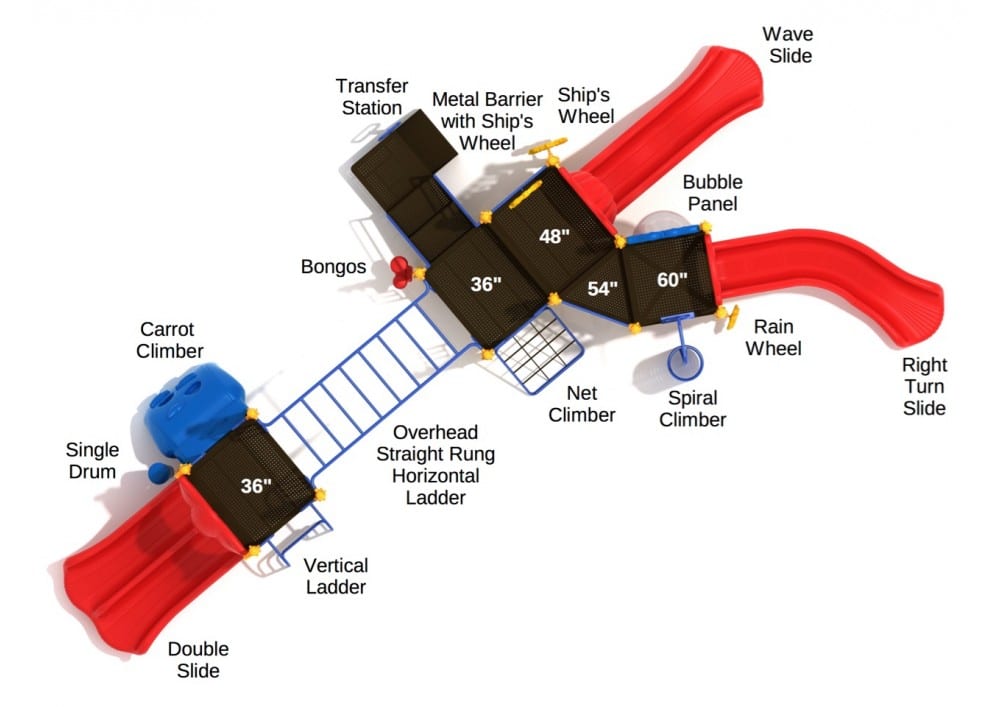 Wave Slide

Transfer Station

Metal Barrier with Ship's Wheel

Ship's Wheel

Bubble Panel

48"

Bongos

36"

54"

60"

Rain Wheel

Right Turn Slide

Carrot Climber

Net Climber

Spiral Climber

Overhead Straight Rung Horizontal Ladder

Single Drum

36"

Vertical Ladder

Double Slide