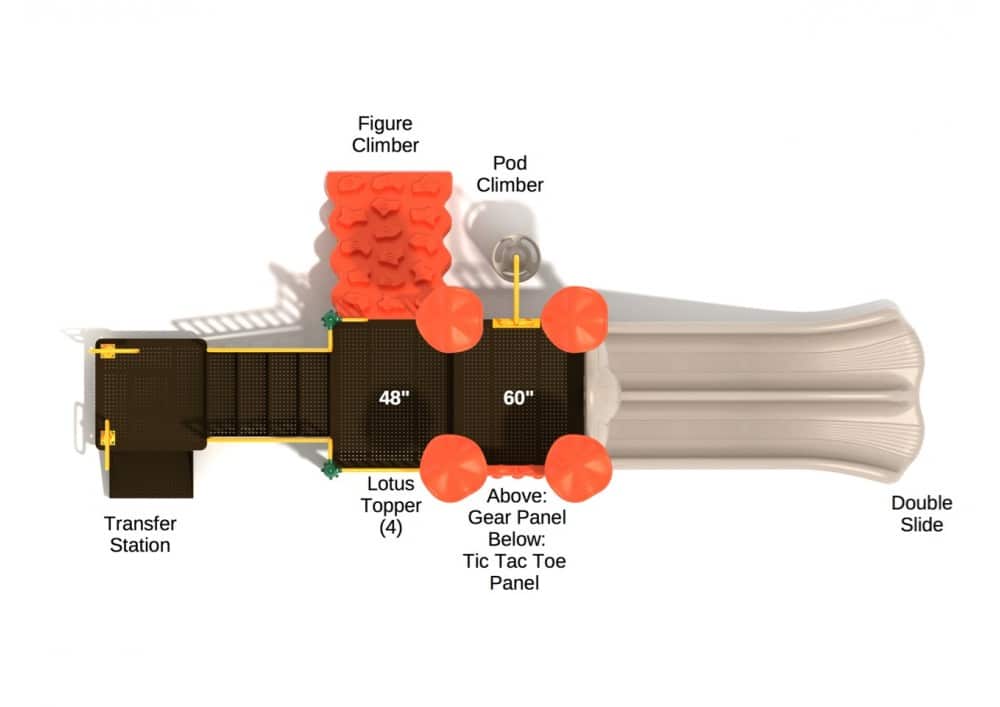 Figure Climber

Pod Climber

48"

60"

Transfer Station

Lotus Topper (4)

Above: Gear Panel Below: Tic Tac Toe Panel

Double Slide