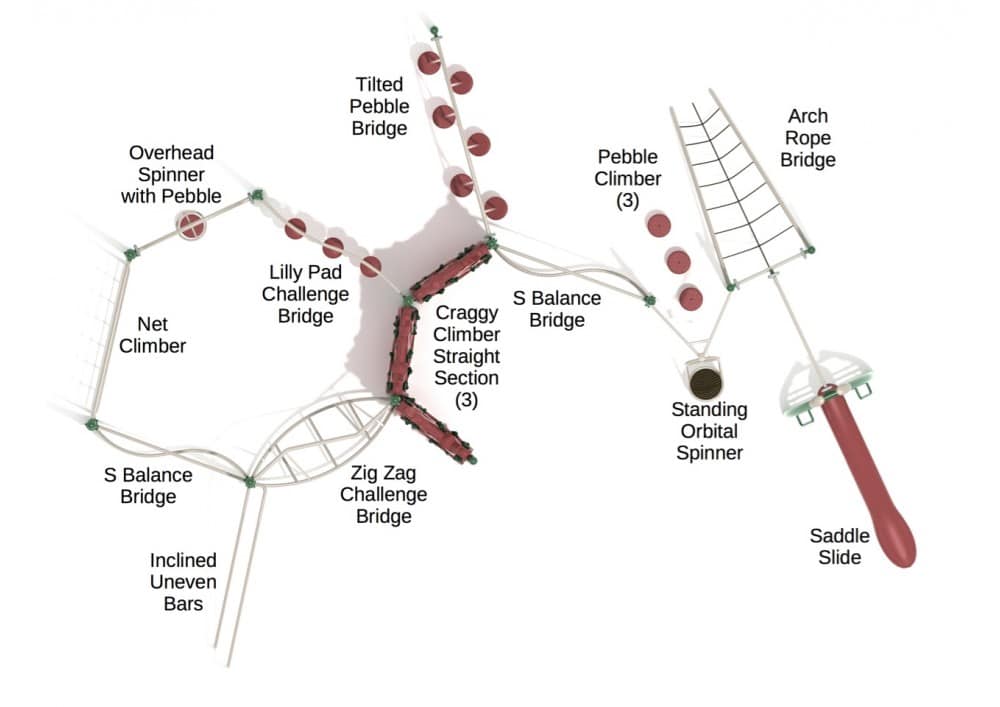 Tilted Pebble Bridge

Arch Rope Bridge

Overhead Spinner with Pebble

Pebble Climber (3)

Lilly Pad Challenge Bridge

Net Climber

Craggy Climber Straight Section (3)

S Balance Bridge

Standing Orbital Spinner

S Balance Bridge

Zig Zag Challenge Bridge

Inclined Uneven Bars

Saddle Slide