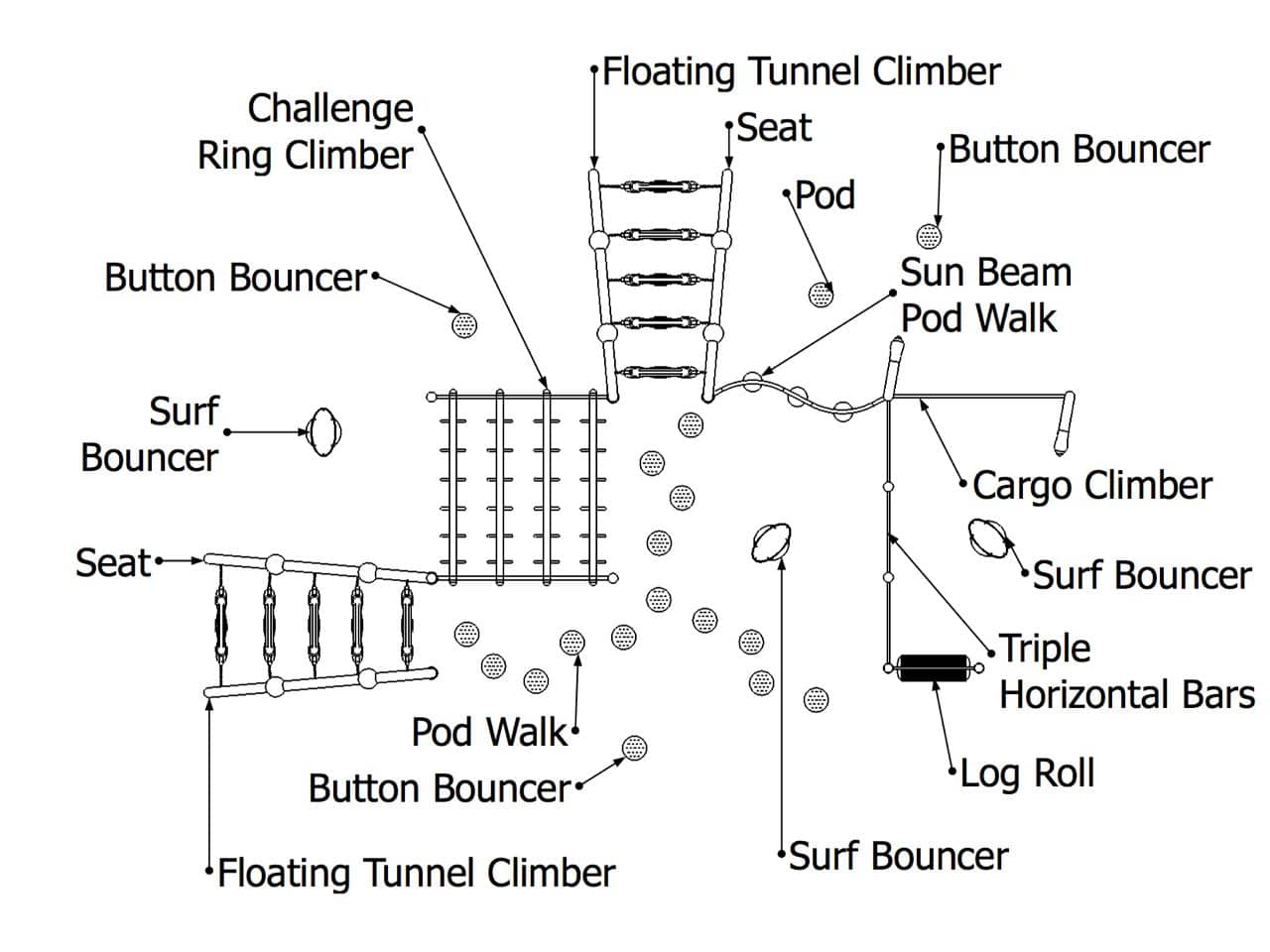 Floating Tunnel Climber
Challenge Ring Climber
Seat
Button Bouncer
Pod
Button Bouncer
Sun Beam Pod Walk
Surf Bouncer
Cargo Climber
Seat
Surf Bouncer
Triple Horizontal Bars
Pod Walk
Button Bouncer
Log Roll
Floating Tunnel Climber
Surf Bouncer