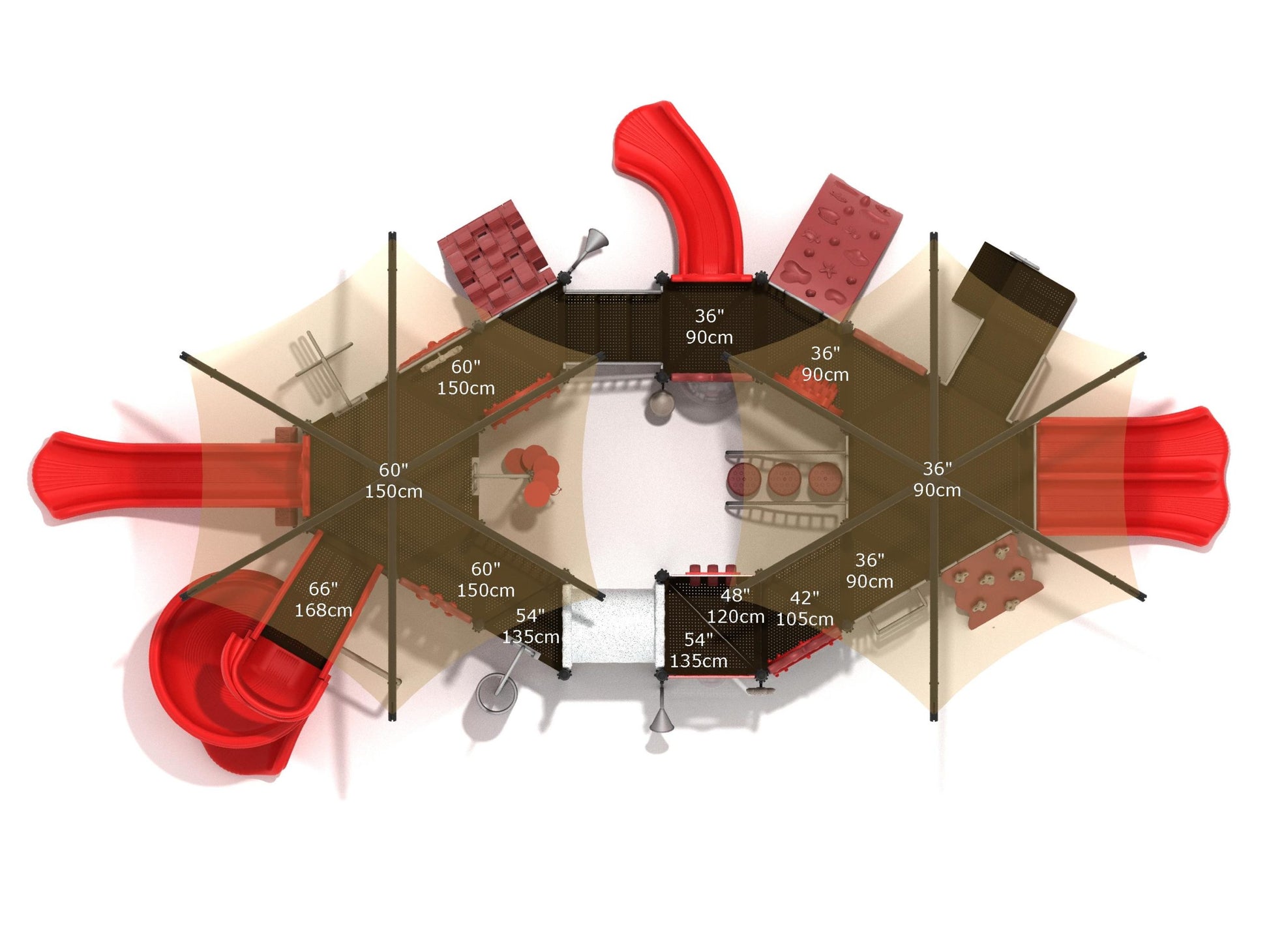 36"
90cm

60"
150cm

36"
90cm

60"
150cm

36"
90cm

60"
150cm

36"
90cm

66"
168cm

54"
135cm

48"
120cm

42"
105cm

54"
135cm