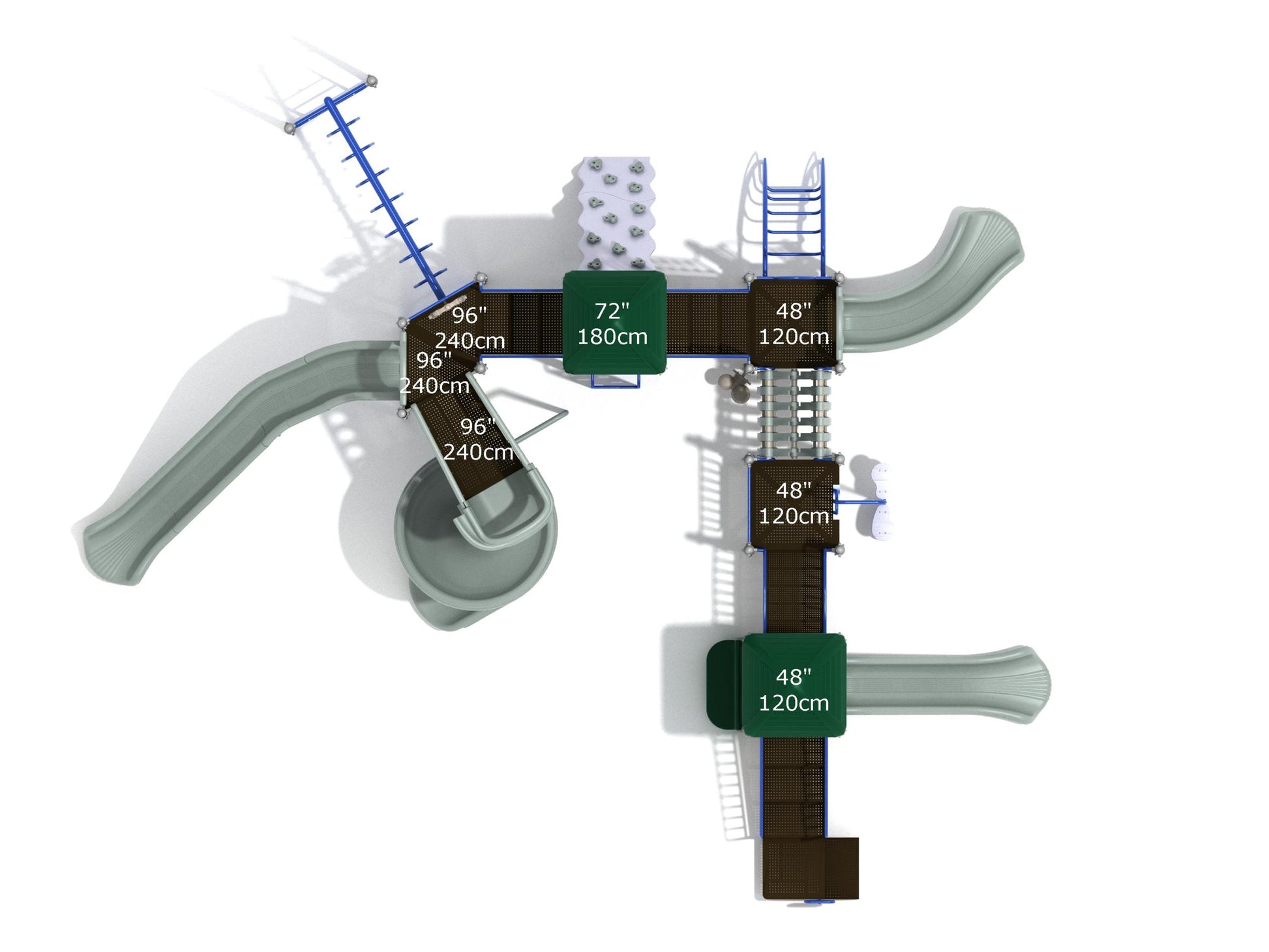 96"
240cm
96"
240cm
96"
240cm
72"
180cm
48"
120cm
48"
120cm
48"
120cm