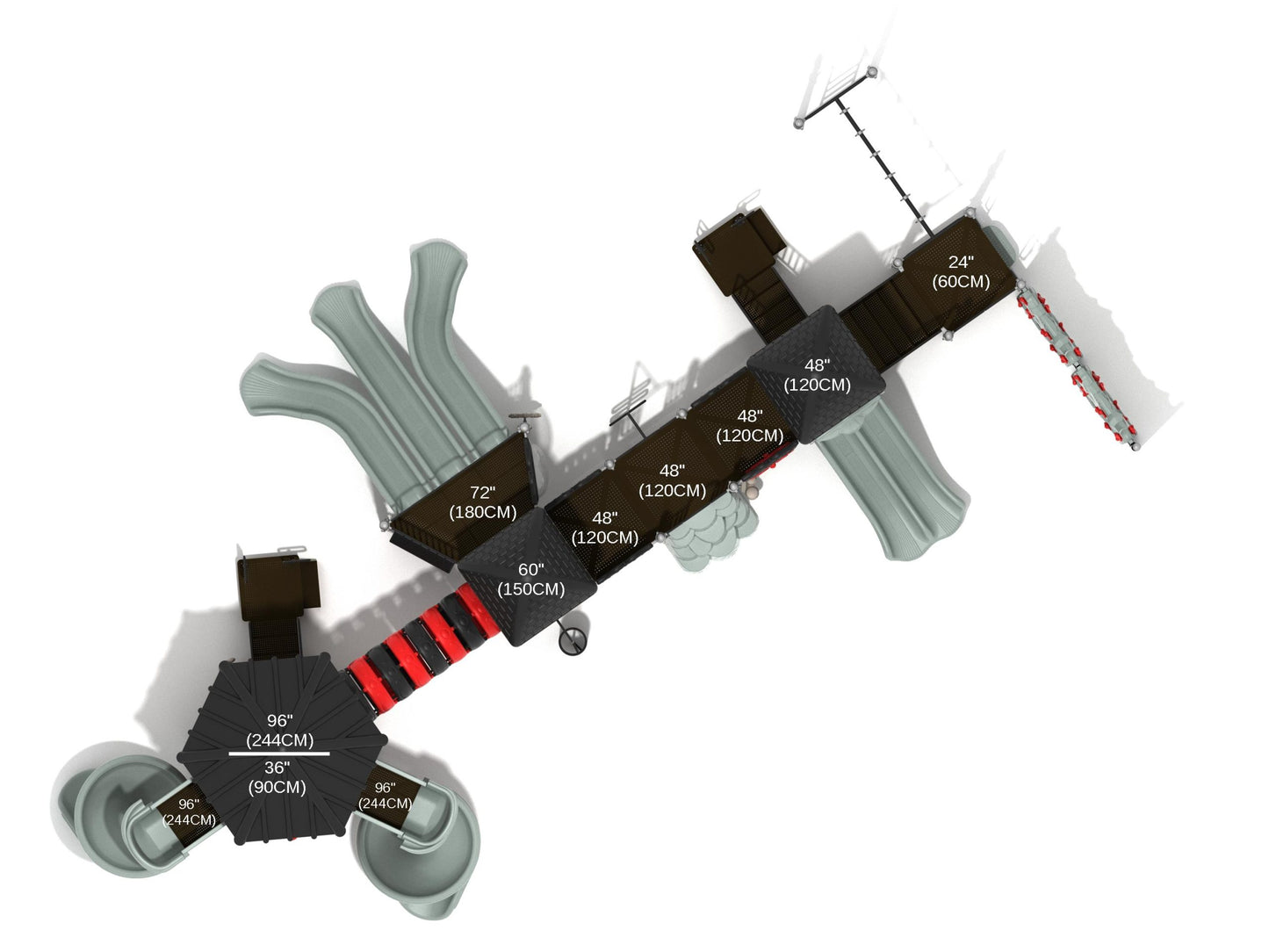 24"
(60CM)

48"
(120CM)

48"
(120CM)

48"
(120CM)

72"
(180CM)

48"
(120CM)

60"
(150CM)

96"
(244CM)

36"
(90CM)

96"
(244CM)

96"
(244CM)