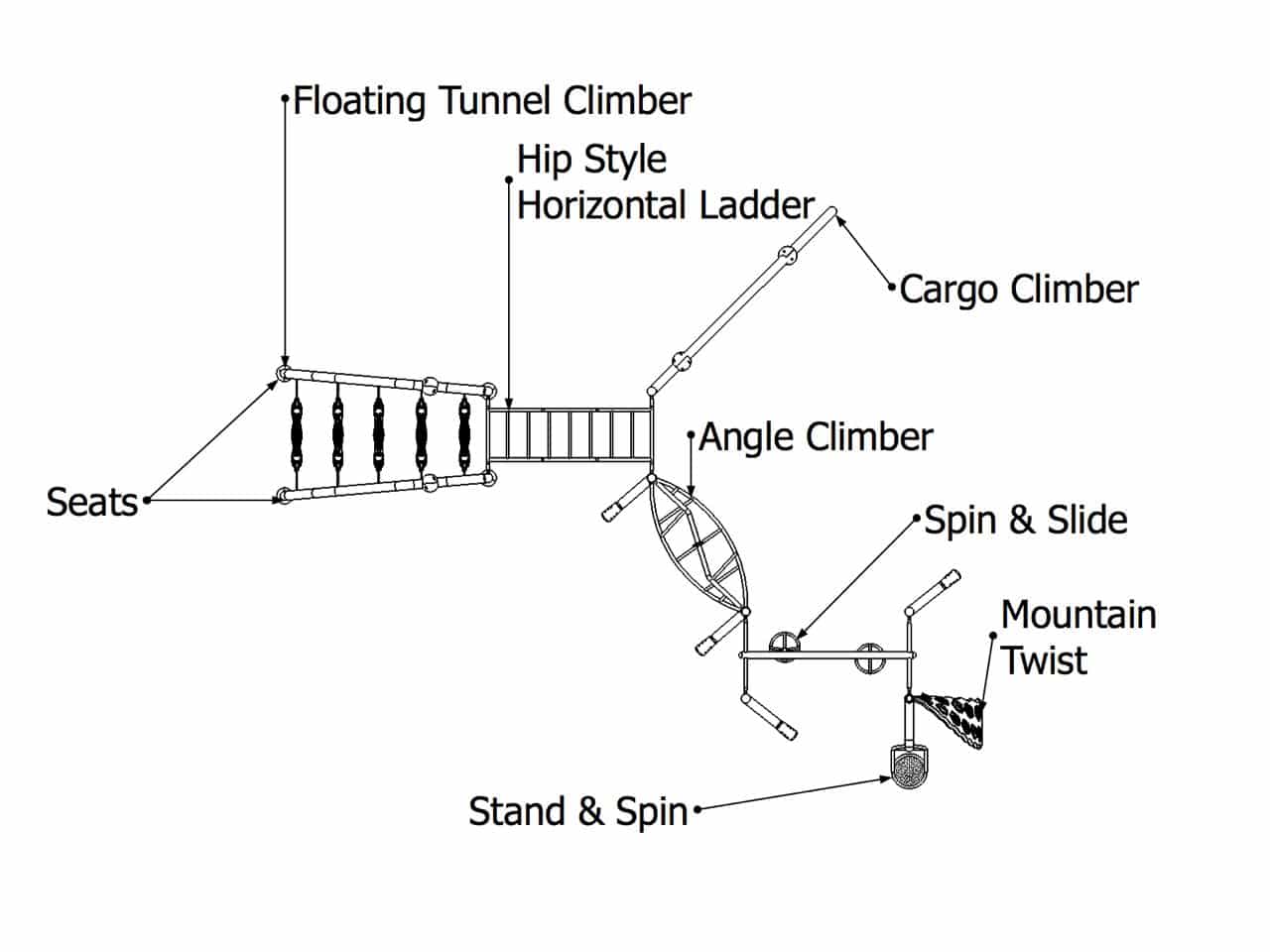 Floating Tunnel Climber

Hip Style
Horizontal Ladder

Cargo Climber

Angle Climber

Seats

Spin & Slide

Mountain
Twist

Stand & Spin